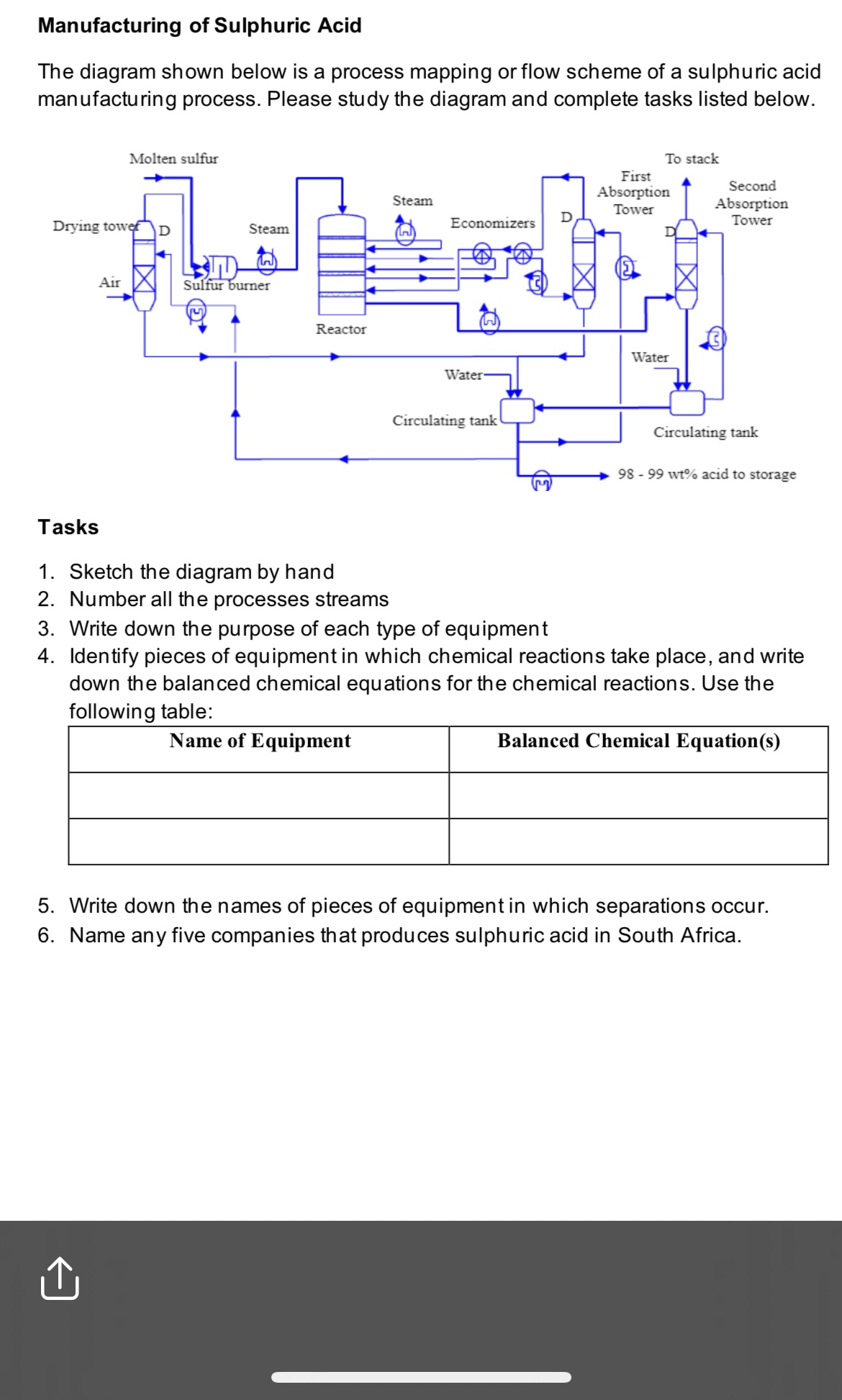 Manufacturing of Sulphuric Acid

The diagram shown below is a process mapping or flow scheme of a sulphuric acid manufacturing process. Please study the diagram and complete tasks listed below.

Molten sulfur
To stack
First Absorption Tower
Second Absorption Tower
Steam
Drying tower
D
Steam
Economizers
D
D
Air
Sulfur burner
Reactor
Water
Water
Circulating tank
Circulating tank
98 - 99 wt% acid to storage

Tasks

1. Sketch the diagram by hand
2. Number all the processes streams
3. Write down the purpose of each type of equipment
4. Identify pieces of equipment in which chemical reactions take place, and write down the balanced chemical equations for the chemical reactions. Use the following table:

| Name of Equipment | Balanced Chemical Equation(s) |
|---|---|
| | |
| | |

5. Write down the names of pieces of equipment in which separations occur.
6. Name any five companies that produces sulphuric acid in South Africa.