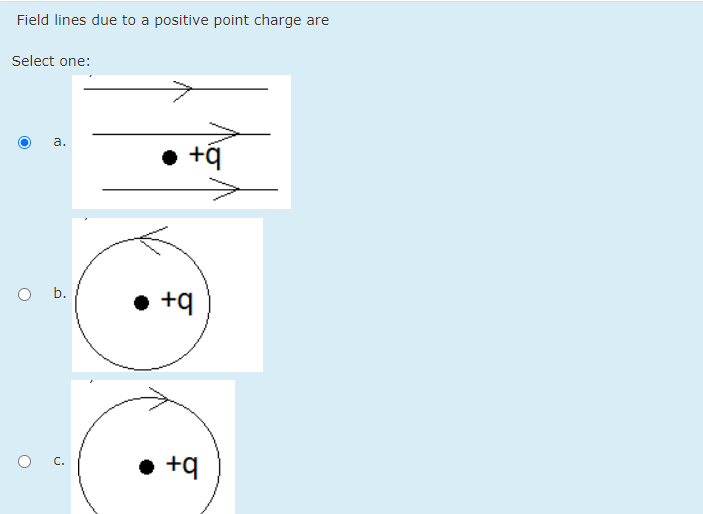 Field lines due to a positive point charge are

Select one:

a.

+q

b.

+q

c.

+q