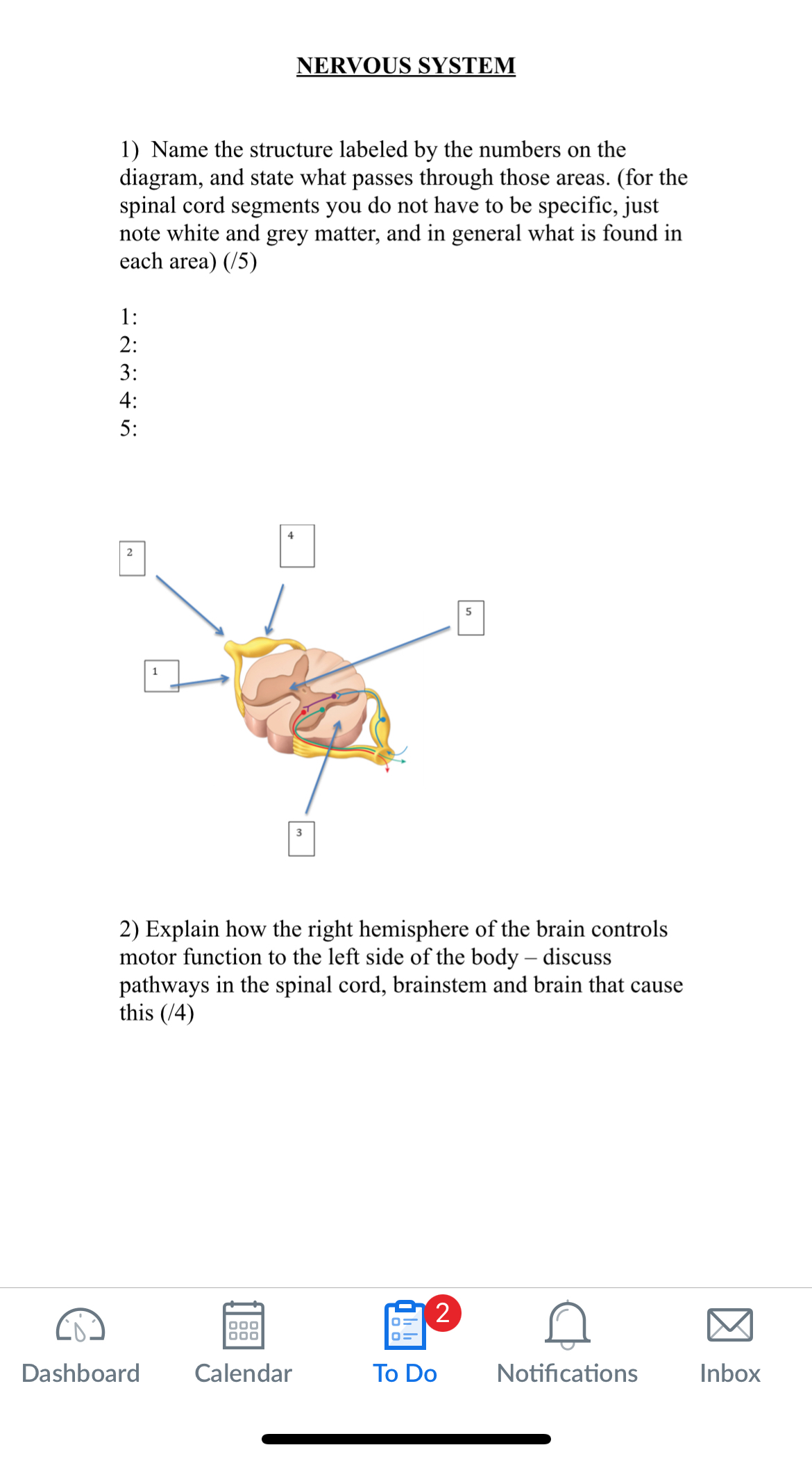 NERVOUS SYSTEM

1) Name the structure labeled by the numbers on the diagram, and state what passes through those areas. (for the spinal cord segments you do not have to be specific, just note white and grey matter, and in general what is found in each area) (/5)

1:
2:
3:
4:
5:

2

4

5

1

3

2) Explain how the right hemisphere of the brain controls motor function to the left side of the body – discuss pathways in the spinal cord, brainstem and brain that cause this (/4)

Dashboard Calendar 2 To Do Notifications Inbox